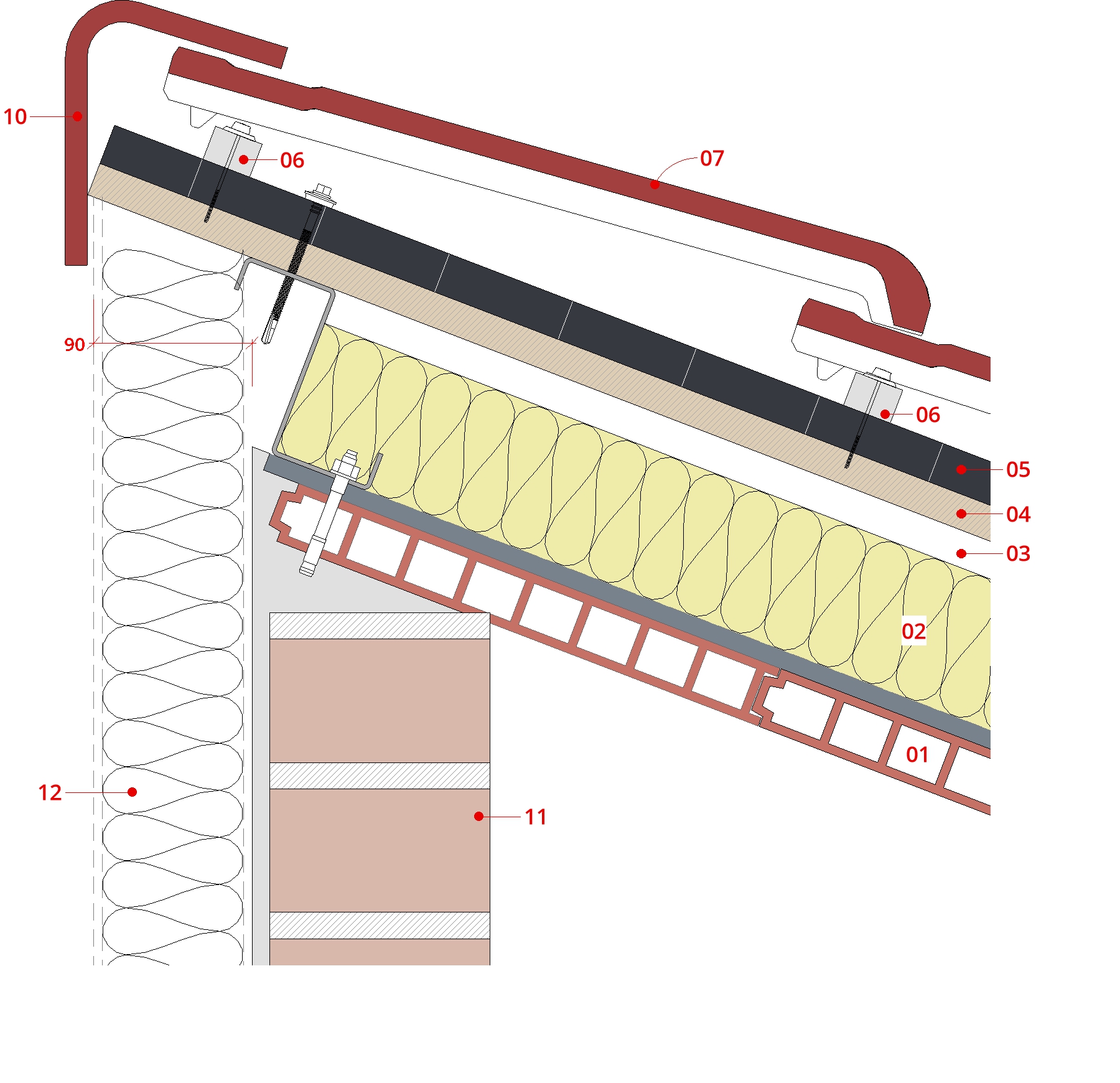 10
06
07
90
06
05
04
03
02
01
12
11